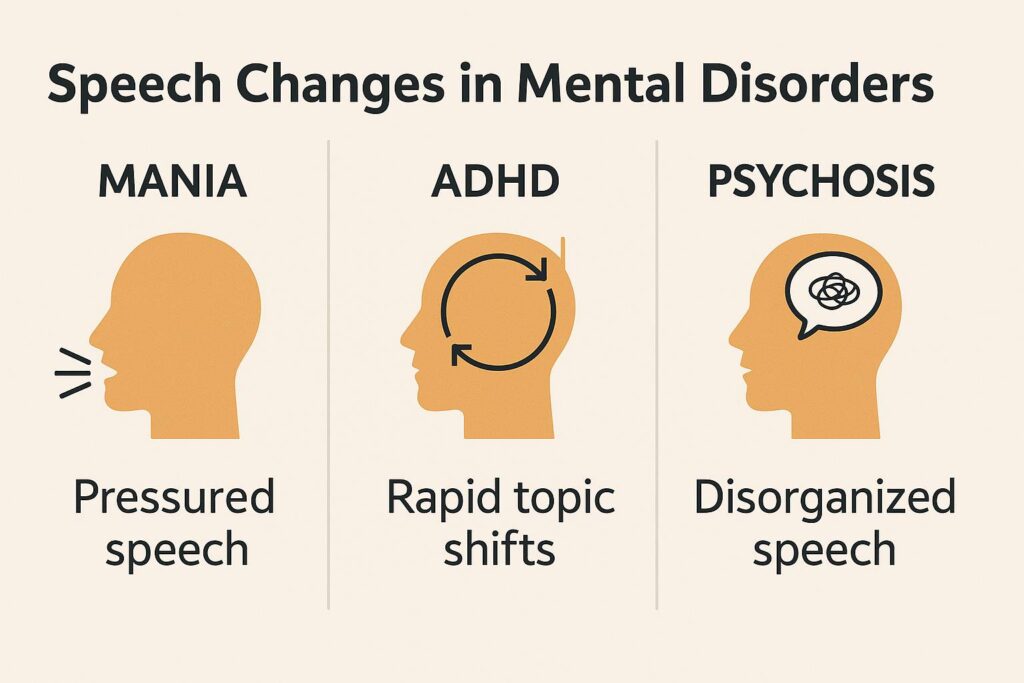 Speech Changes in Mental Disorders

MANIA

Pressured speech

ADHD

Rapid topic shifts

PSYCHOSIS

Disorganized speech