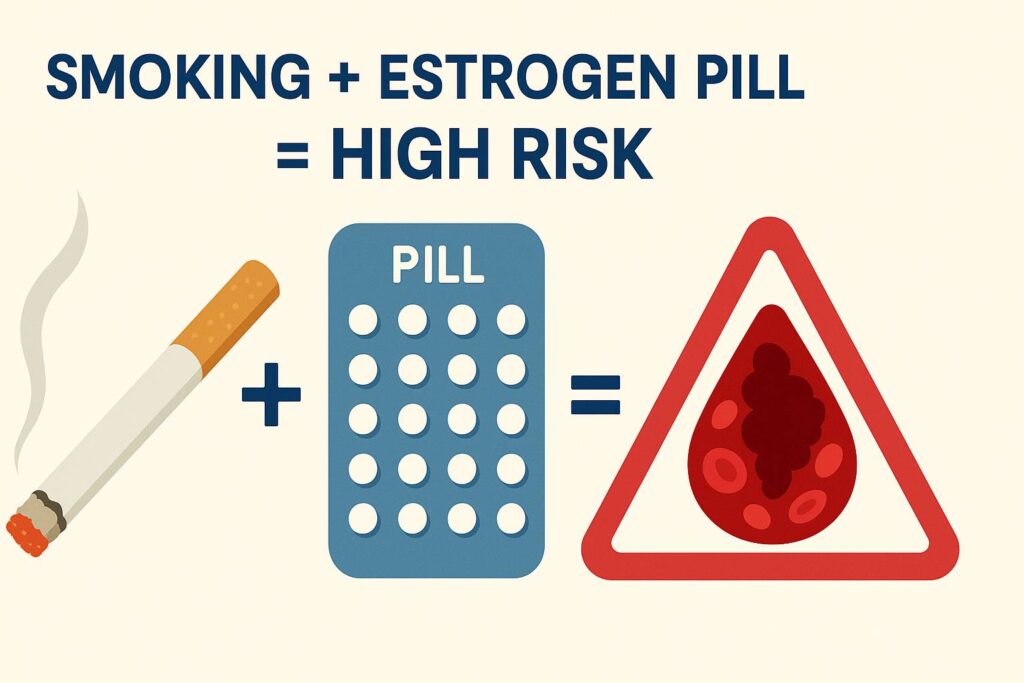 SMOKING + ESTROGEN PILL
= HIGH RISK

PILL

+ =