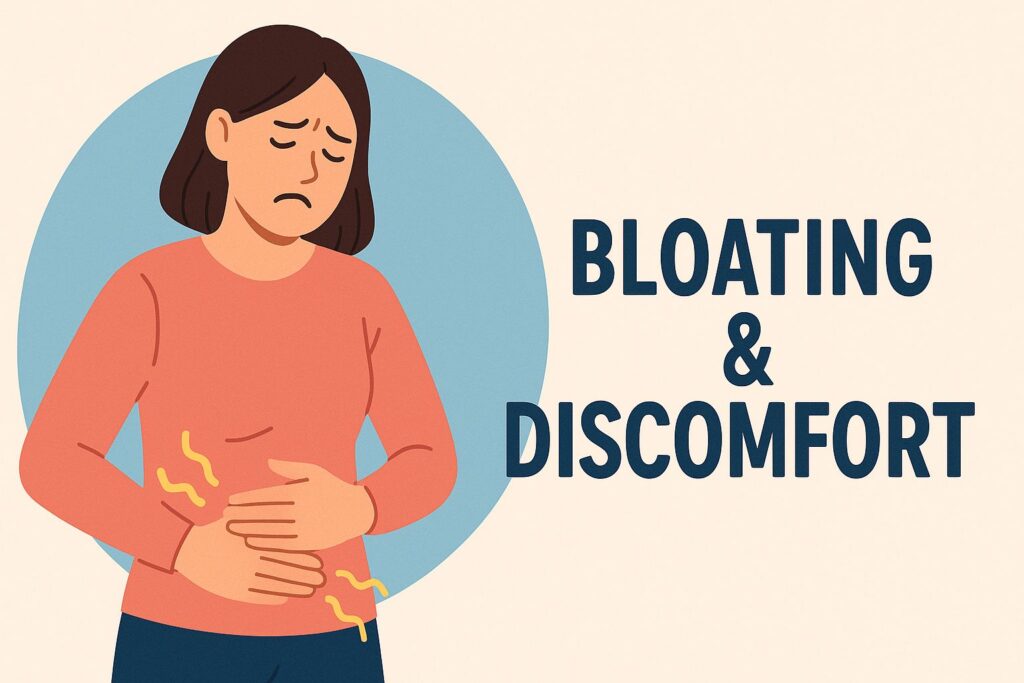 BLOATING
&
DISCOMFORT