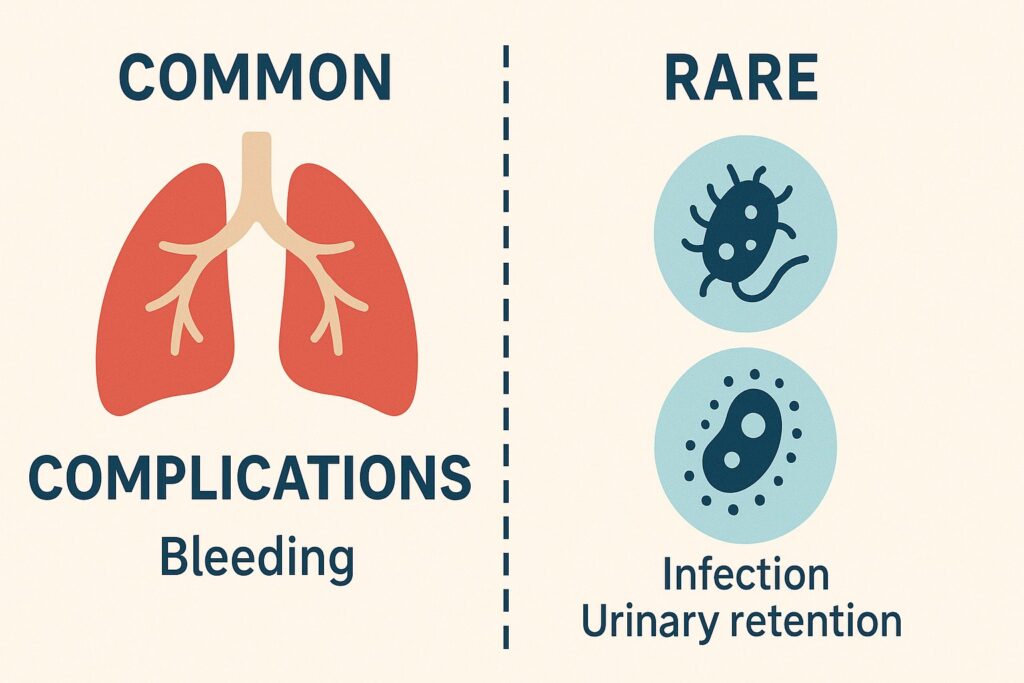 COMMON

COMPLICATIONS
Bleeding

RARE

Infection
Urinary retention